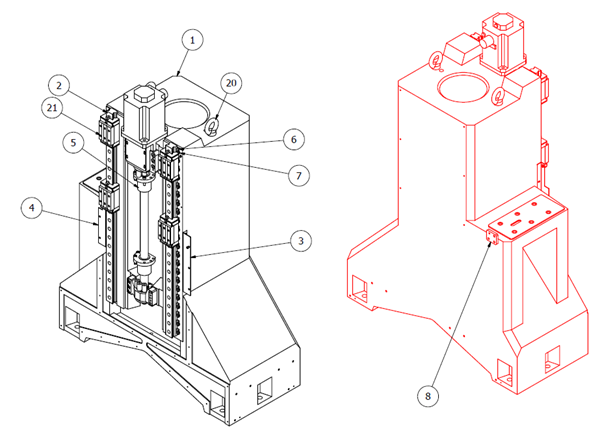 1
2
20
21
5
6
7
4
3
8